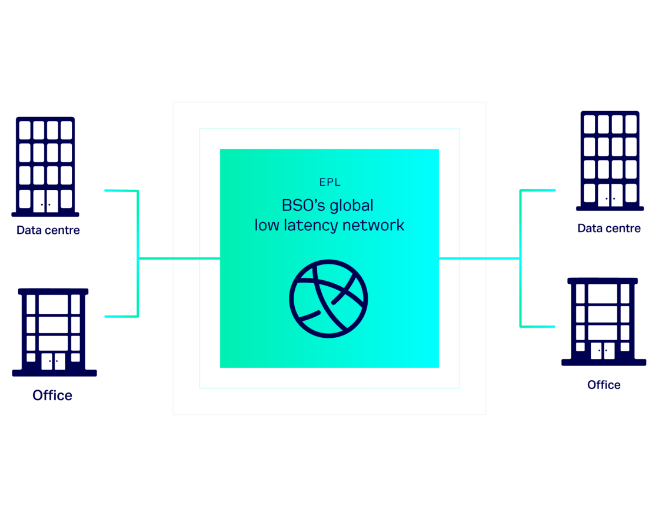 Data centre

Office

EPL

BSO's global low latency network

Data centre

Office