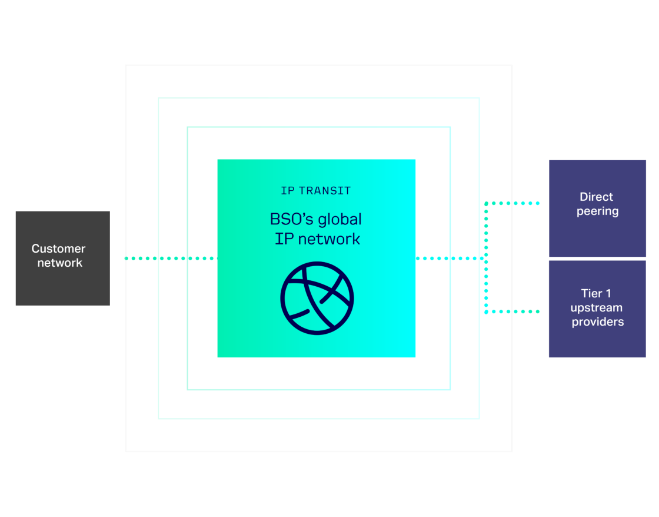 Customer network

IP TRANSIT

BSO's global IP network

Direct peering

Tier 1 upstream providers