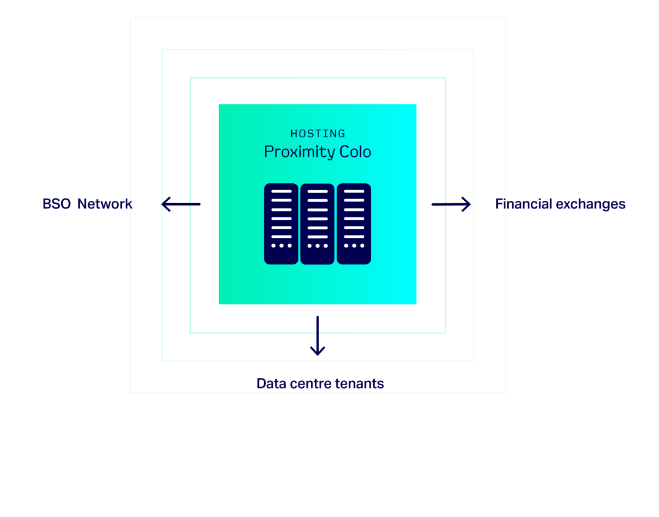 HOSTING
Proximity Colo

BSO Network

Financial exchanges

Data centre tenants