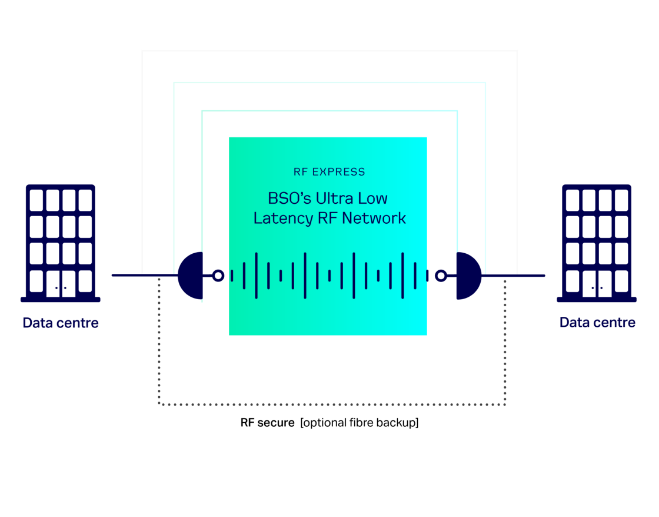 RF EXPRESS

BSO's Ultra Low Latency RF Network

Data centre

Data centre

RF secure [optional fibre backup]