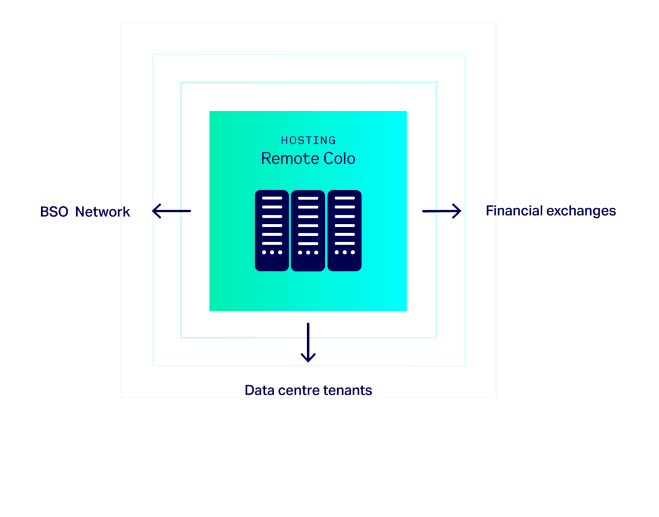 HOSTING
Remote Colo

BSO Network

Financial exchanges

Data centre tenants