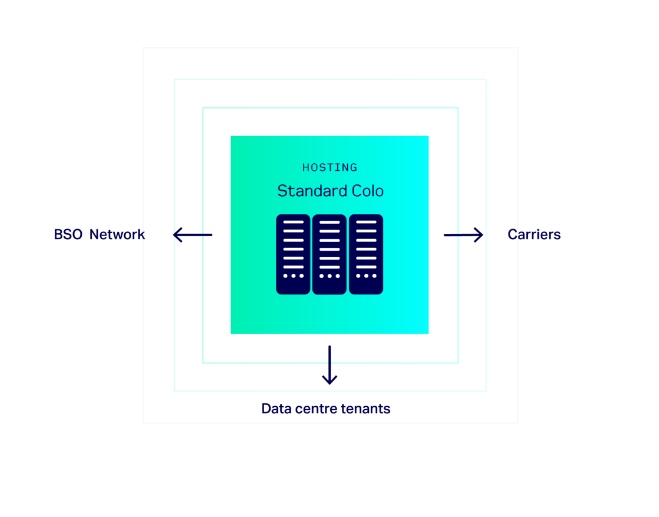 HOSTING
Standard Colo

BSO Network

Carriers

Data centre tenants