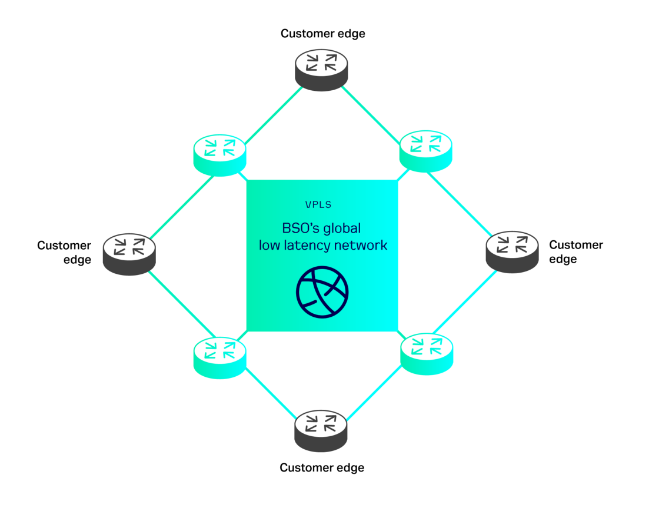 Customer edge

Customer edge

VPLS

BSO's global low latency network

Customer edge

Customer edge